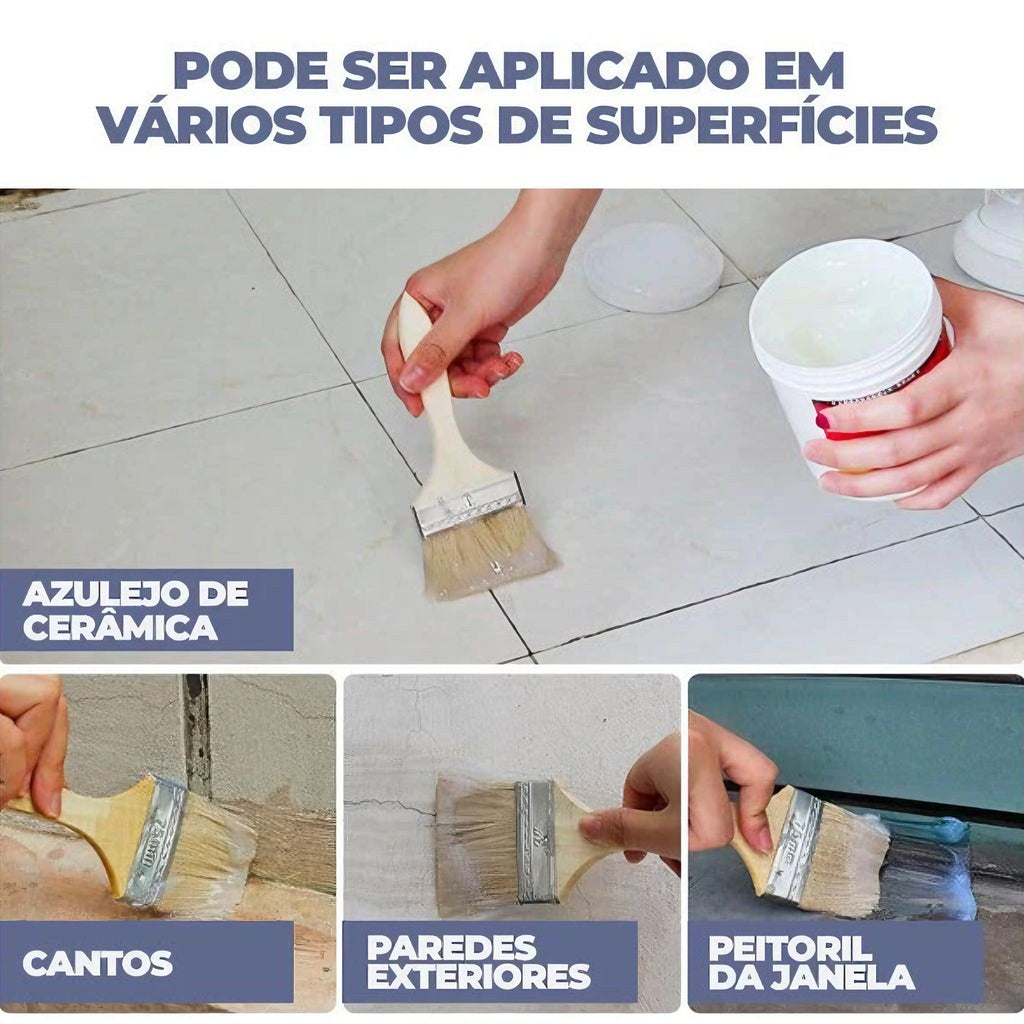 PODE SER APLICADO EM VÁRIOS TIPOS DE SUPERFÍCIES

AZULEJO DE CERÂMICA

CANTOS

PAREDES EXTERIORES

PEITORIL DA JANELA